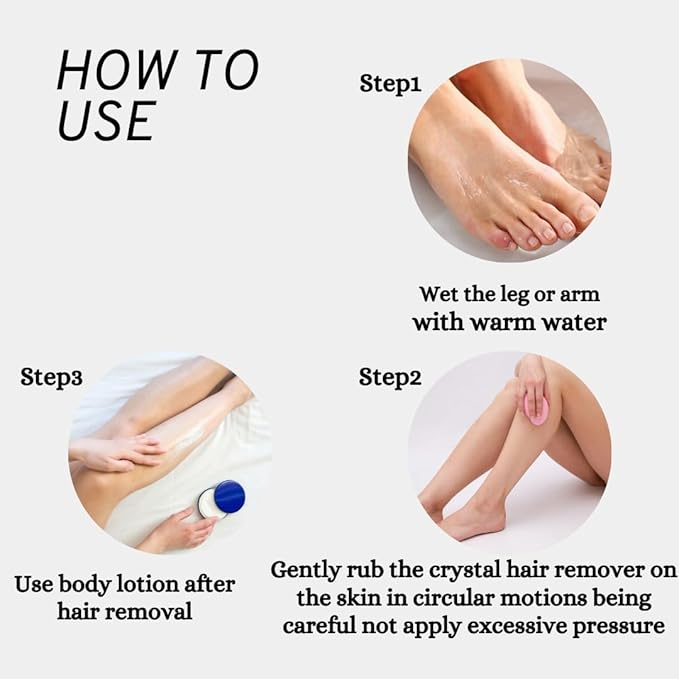 HOW TO USE

Step1

Wet the leg or arm with warm water

Step3

Use body lotion after hair removal

Step2

Gently rub the crystal hair remover on the skin in circular motions being careful not apply excessive pressure